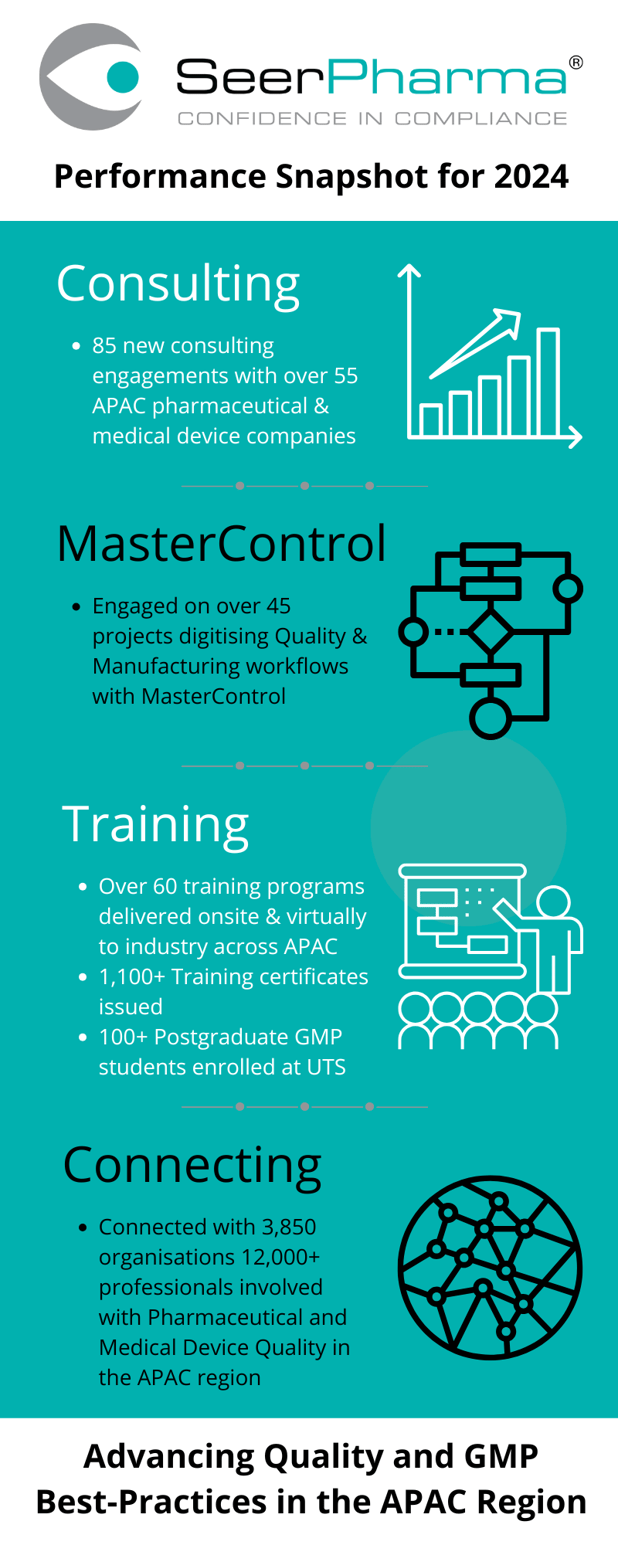 SeerPharma®
CONFIDENCE IN COMPLIANCE

Performance Snapshot for 2024

Consulting

- 85 new consulting engagements with over 55 APAC pharmaceutical & medical device companies

MasterControl

- Engaged on over 45 projects digitising Quality & Manufacturing workflows with MasterControl

Training

- Over 60 training programs delivered onsite & virtually to industry across APAC
- 1,100+ Training certificates issued
- 100+ Postgraduate GMP students enrolled at UTS

Connecting

- Connected with 3,850 organisations 12,000+ professionals involved with Pharmaceutical and Medical Device Quality in the APAC region

Advancing Quality and GMP Best-Practices in the APAC Region